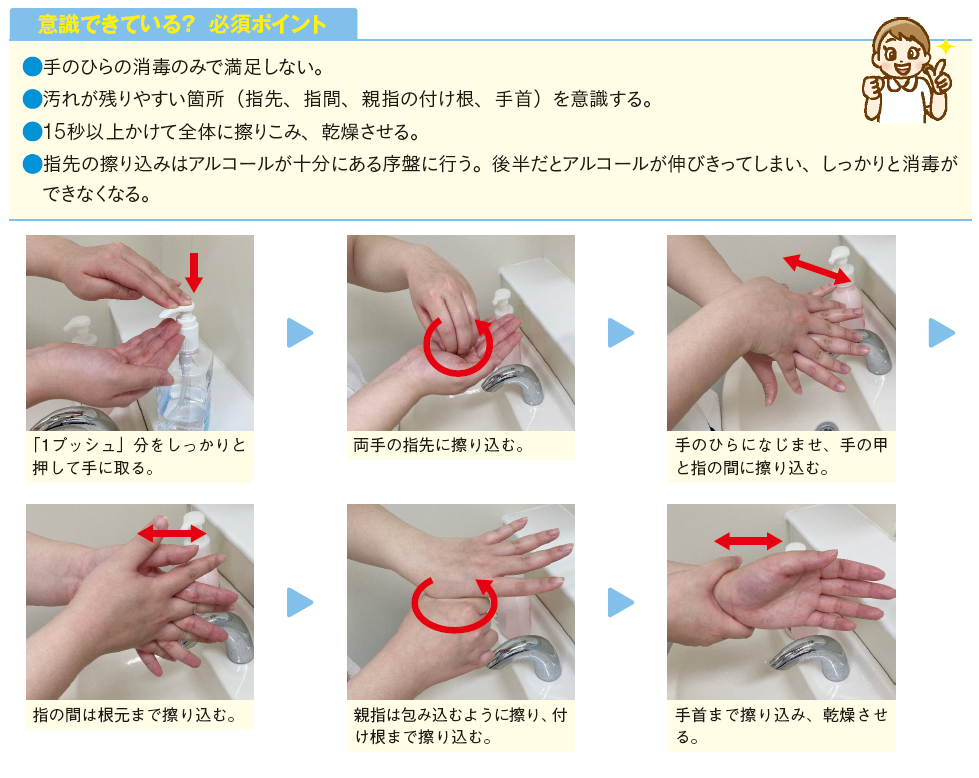 意識できている？ 必須ポイント

●手のひらの消毒のみで満足しない。
●汚れが残りやすい箇所（指先、指間、親指の付け根、手首）を意識する。
●15秒以上かけて全体に擦りこみ、乾燥させる。
●指先の擦り込みはアルコールが十分にある序盤に行う。後半だとアルコールが伸びきってしまい、しっかりと消毒ができなくなる。

「1プッシュ」分をしっかりと押して手に取る。

両手の指先に擦り込む。

手のひらになじませ、手の甲と指の間に擦り込む。

指の間は根元まで擦り込む。

親指は包み込むように擦り、付け根まで擦り込む。

手首まで擦り込み、乾燥させる。